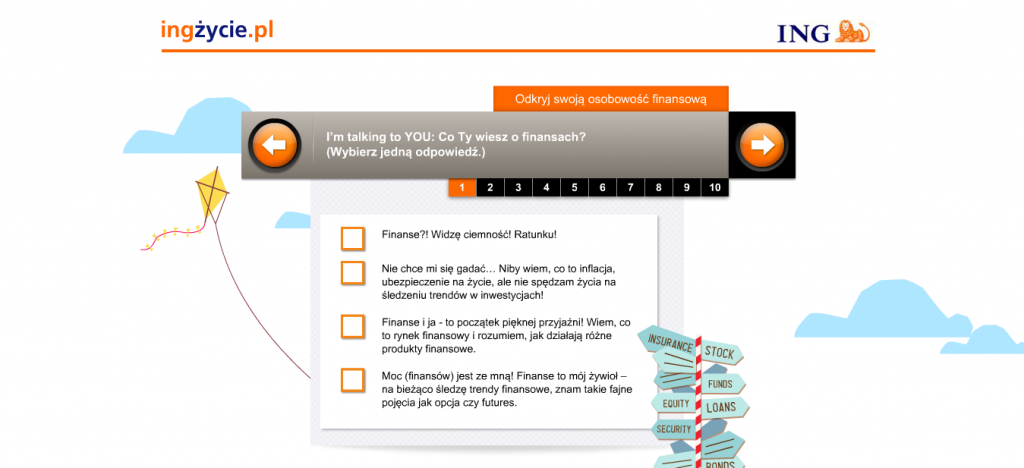 ingżycie.pl

ING

Odkryj swoją osobowość finansową

I'm talking to YOU: Co Ty wiesz o finansach? (Wybierz jedną odpowiedź.)

1 2 3 4 5 6 7 8 9 10

Finanse?! Widzę ciemność! Ratunku!

Nie chce mi się gadać… Niby wiem, co to inflacja, ubezpieczenie na życie, ale nie spędzam życia na śledzeniu trendów w inwestycjach!

Finanse i ja - to początek pięknej przyjaźni! Wiem, co to rynek finansowy i rozumiem, jak działają różne produkty finansowe.

Moc (finansów) jest ze mną! Finanse to mój żywioł – na bieżąco śledzę trendy finansowe, znam takie fajne pojęcia jak opcja czy futures.

INSURANCE
STOCK
FUNDS
EQUITY
LOANS
SECURITY
BONDS