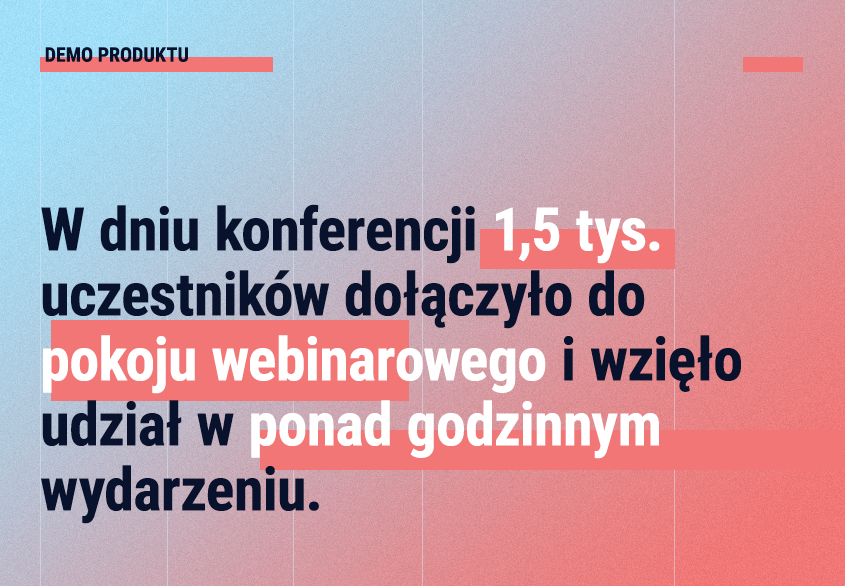 DEMO PRODUKTU

W dniu konferencji 1,5 tys. uczestników dołączyło do pokoju webinarowego i wzięło udział w ponad godzinnym wydarzeniu.