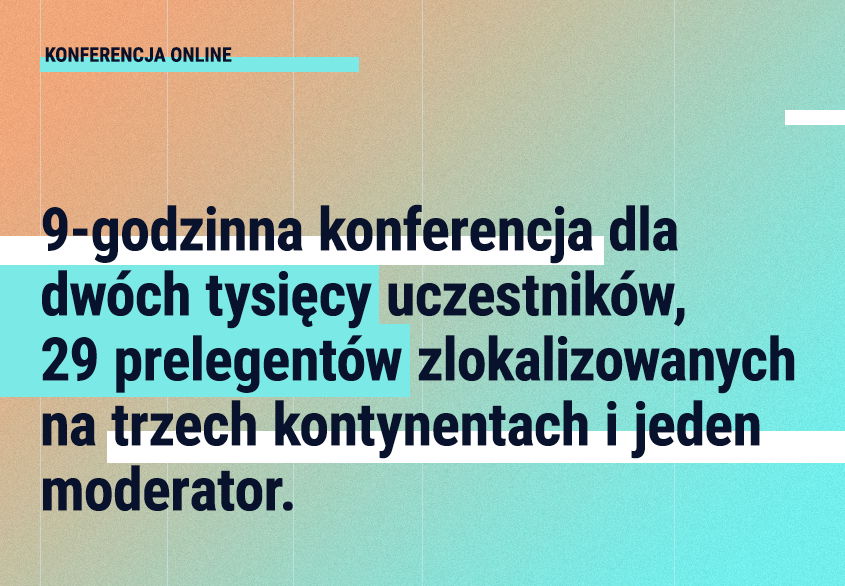 KONFERENCJA ONLINE

9-godzinna konferencja dla dwóch tysięcy uczestników, 29 prelegentów zlokalizowanych na trzech kontynentach i jeden moderator.