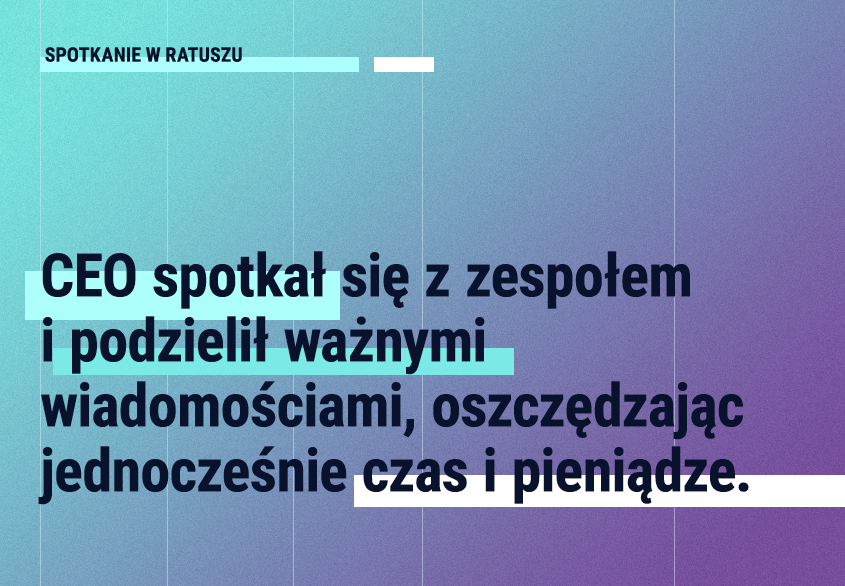 SPOTKANIE W RATUSZU

CEO spotkał się z zespołem i podzielił ważnymi wiadomościami, oszczędzając jednocześnie czas i pieniądze.