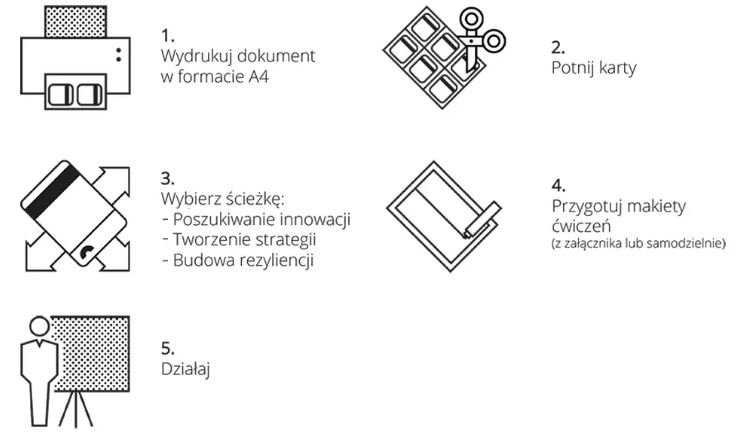 1.
Wydrukuj dokument w formacie A4

2.
Potnij karty

3.
Wybierz ścieżkę:
- Poszukiwanie innowacji
- Tworzenie strategii
- Budowa rezyliencji

4.
Przygotuj makiety ćwiczeń
(z załącznika lub samodzielnie)

5.
Działaj