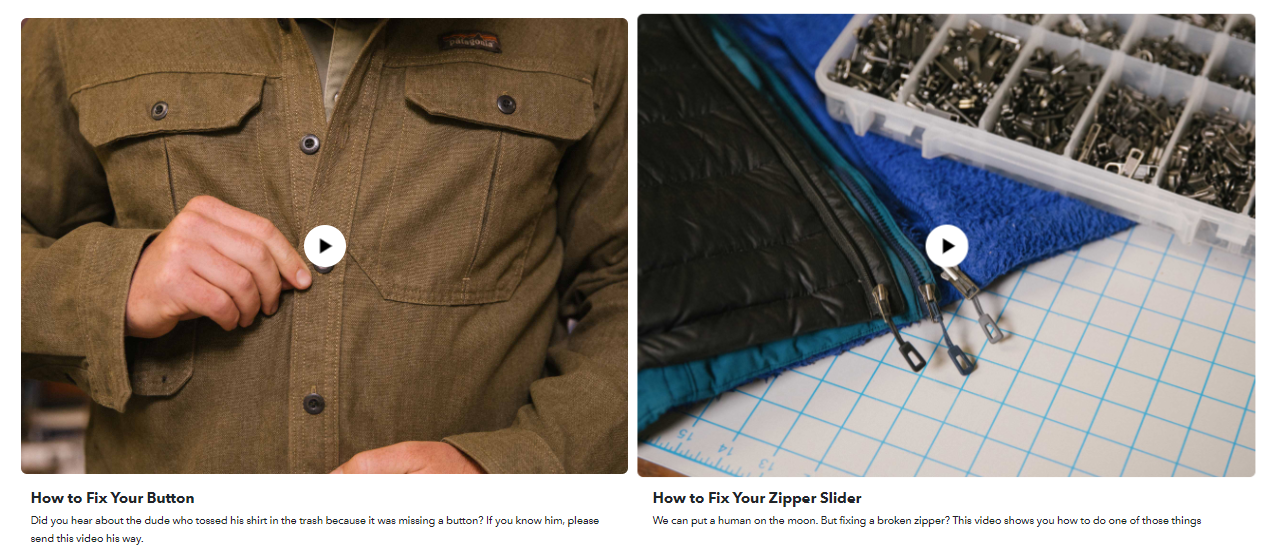 patagonia

How to Fix Your Button

Did you hear about the dude who tossed his shirt in the trash because it was missing a button? If you know him, please send this video his way.

15 14 13

How to Fix Your Zipper Slider

We can put a human on the moon. But fixing a broken zipper? This video shows you how to do one of those things