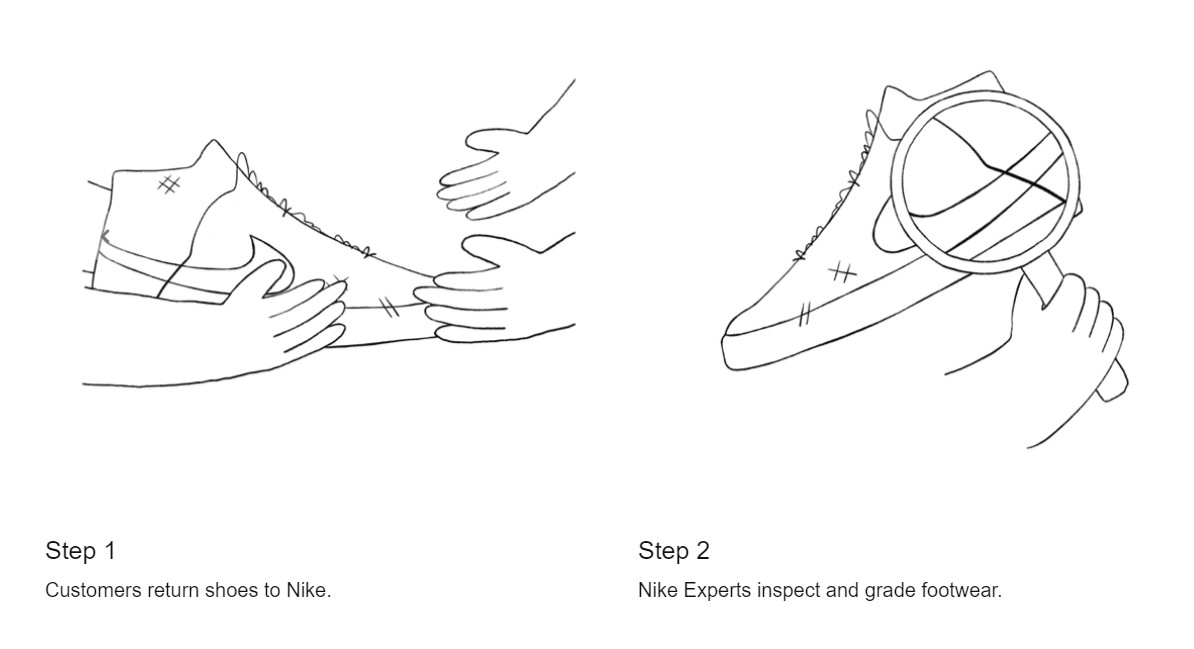 Step 1

Customers return shoes to Nike.

Step 2

Nike Experts inspect and grade footwear.