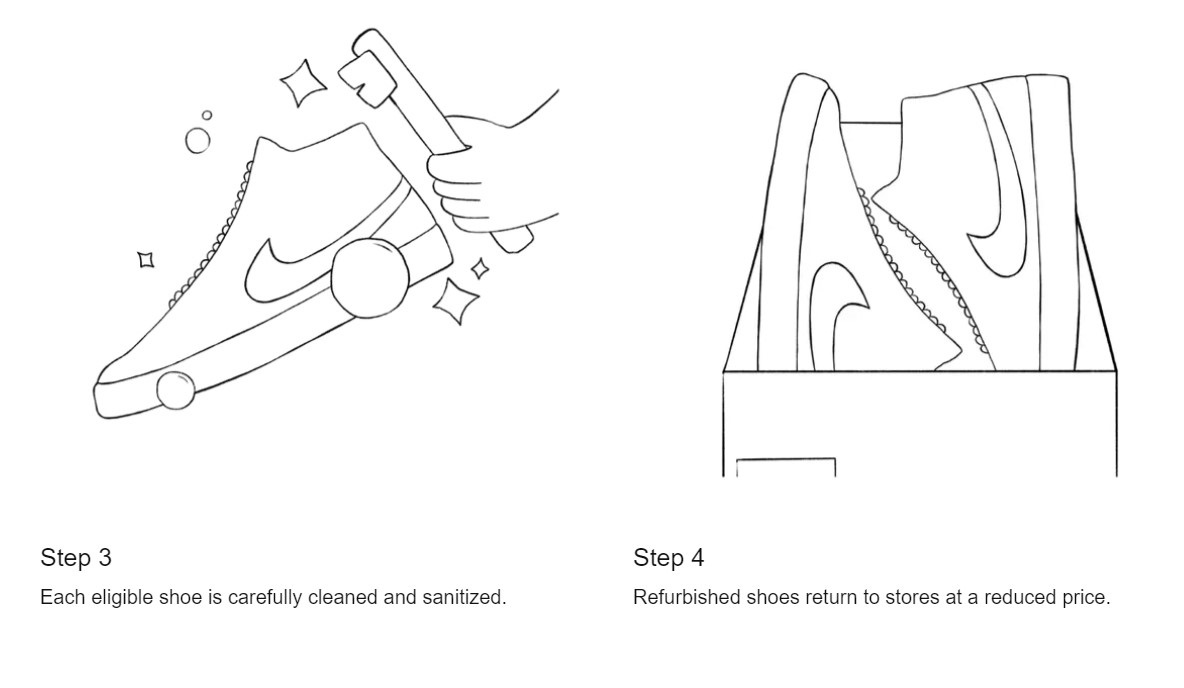 Step 3
Each eligible shoe is carefully cleaned and sanitized.

Step 4
Refurbished shoes return to stores at a reduced price.