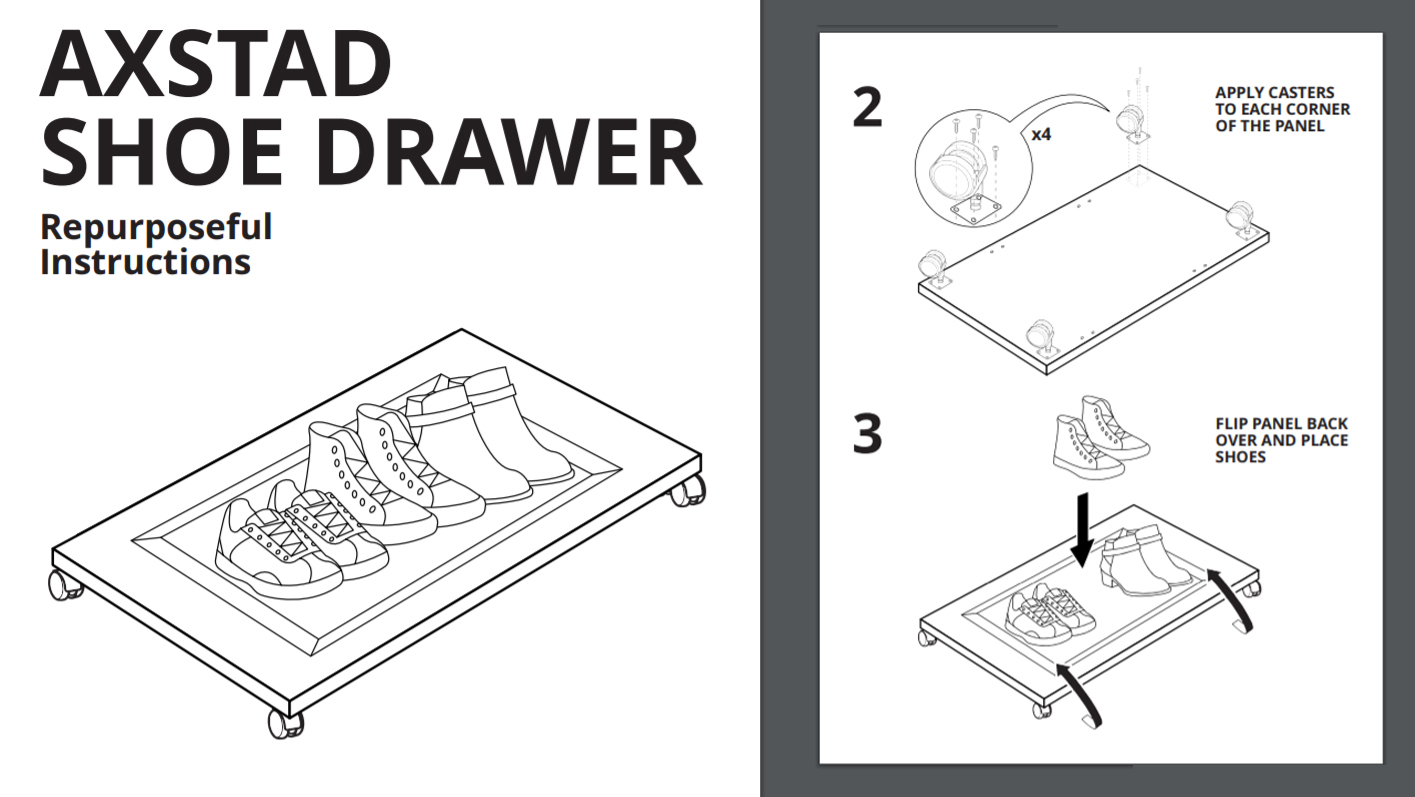 AXSTAD SHOE DRAWER

Repurposeful Instructions

2

x4

APPLY CASTERS TO EACH CORNER OF THE PANEL

3

FLIP PANEL BACK OVER AND PLACE SHOES