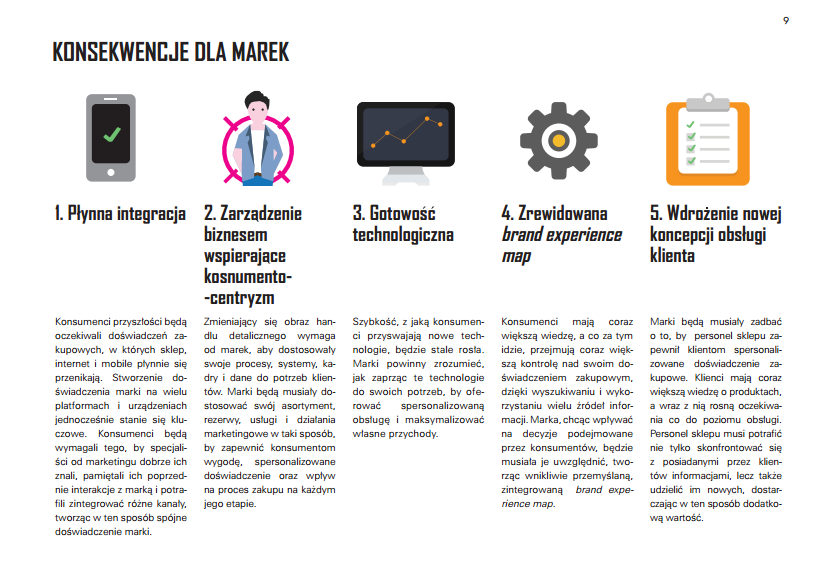 9

KONSEKWENCJE DLA MAREK

1. Płynna integracja

Konsumenci przyszłości będą oczekiwali doświadczeń zakupowych, w których sklep, internet i mobile płynnie się przenikają. Stworzenie doświadczenia marki na wielu platformach i urządzeniach jednocześnie stanie się kluczowe. Konsumenci będą wymagali tego, by specjaliści od marketingu dobrze ich znali, pamiętali ich poprzednie interakcje z marką i potrafili zintegrować różne kanały, tworząc w ten sposób spójne doświadczenie marki.

2. Zarządzenie biznesem wspierające kosnumento--centryzm

Zmieniający się obraz handlu detalicznego wymaga od marek, aby dostosowały swoje procesy, systemy, kadry i dane do potrzeb klientów. Marki będą musiały dostosować swój asortyment, rezerwy, usługi i działania marketingowe w taki sposób, by zapewnić konsumentom wygodę, spersonalizowane doświadczenie oraz wpływ na proces zakupu na każdym jego etapie.

3. Gotowość technologiczna

Szybkość, z jaką konsumenci przyswajają nowe technologie, będzie stale rosła. Marki powinny zrozumieć, jak zaprząc te technologie do swoich potrzeb, by oferować spersonalizowaną obsługę i maksymalizować własne przychody.

4. Zrewidowana brand experience map

Konsumenci mają coraz większą wiedzę, a co za tym idzie, przejmują coraz większą kontrolę nad swoim doświadczeniem zakupowym, dzięki wyszukiwaniu i wykorzystaniu wielu źródeł informacji. Marka, chcąc wpływać na decyzje podejmowane przez konsumentów, będzie musiała je uwzględnić, tworząc wnikliwie przemyślaną, zintegrowaną brand experience map.

5. Wdrożenie nowej koncepcji obsługi klienta

Marki będą musiały zadbać o to, by personel sklepu zapewnił klientom spersonalizowane doświadczenie zakupowe. Klienci mają coraz większą wiedzę o produktach, a wraz z nią rosną oczekiwania co do poziomu obsługi. Personel sklepu musi potrafić nie tylko skonfrontować się z posiadanymi przez klientów informacjami, lecz także udzielić im nowych, dostarczając w ten sposób dodatkową wartość.