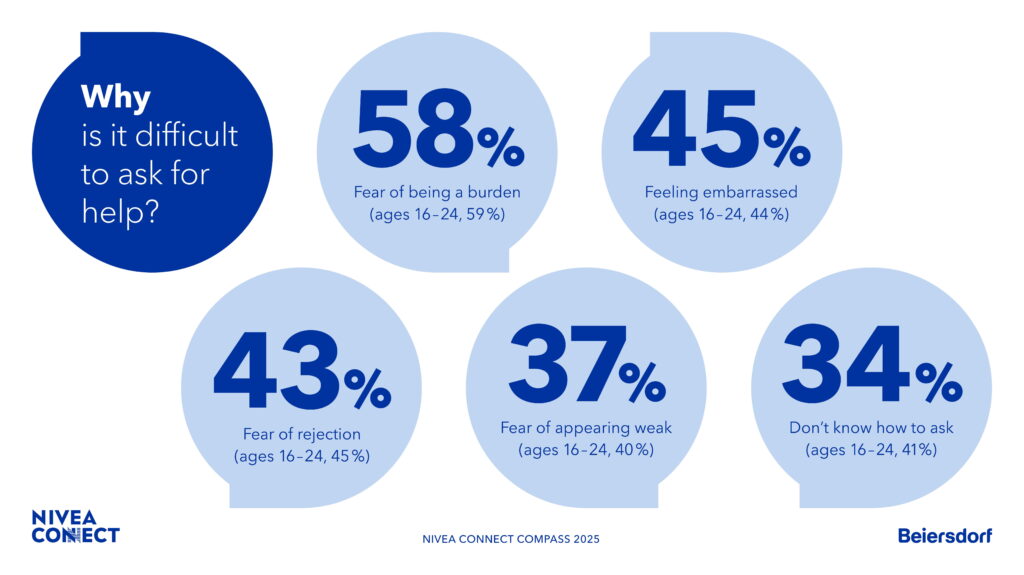 Why
is it difficult to ask for help?

58%
Fear of being a burden
(ages 16–24, 59%)

45%
Feeling embarrassed
(ages 16–24, 44%)

43%
Fear of rejection
(ages 16–24, 45%)

37%
Fear of appearing weak
(ages 16–24, 40%)

34%
Don't know how to ask
(ages 16–24, 41%)

NIVEA CONNECT

NIVEA CONNECT COMPASS 2025

Beiersdorf